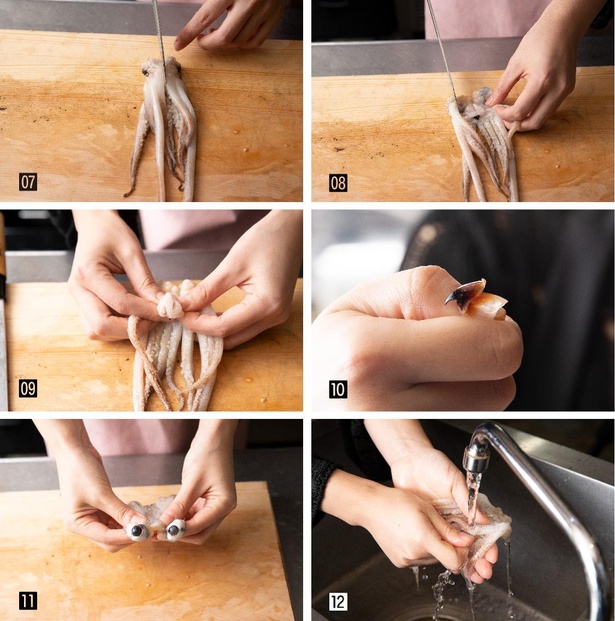 07

08

09

10

11

12