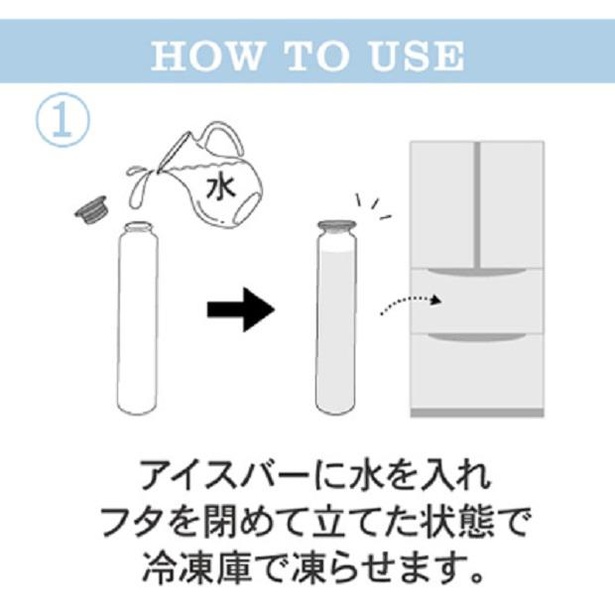 HOW TO USE

①

水

アイスバーに水を入れ
フタを閉めて立てた状態で
冷凍庫で凍らせます。