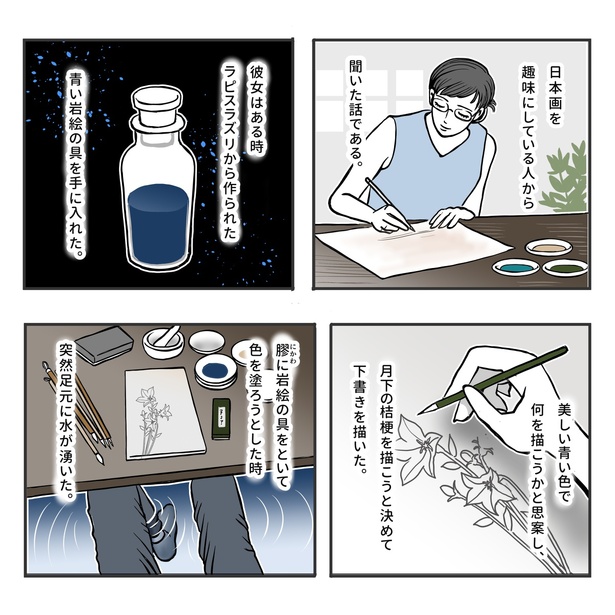 日本画を趣味にしている人から聞いた話である。

彼女はある時ラピスラズリから作られた青い岩絵の具を手に入れた。

美しい青い色で何を描こうかと思案し、月下の桔梗を描こうと決めて下書きを描いた。

膠(にかわ)に岩絵の具をといて色を塗ろうとした時突然足元に水が湧いた。