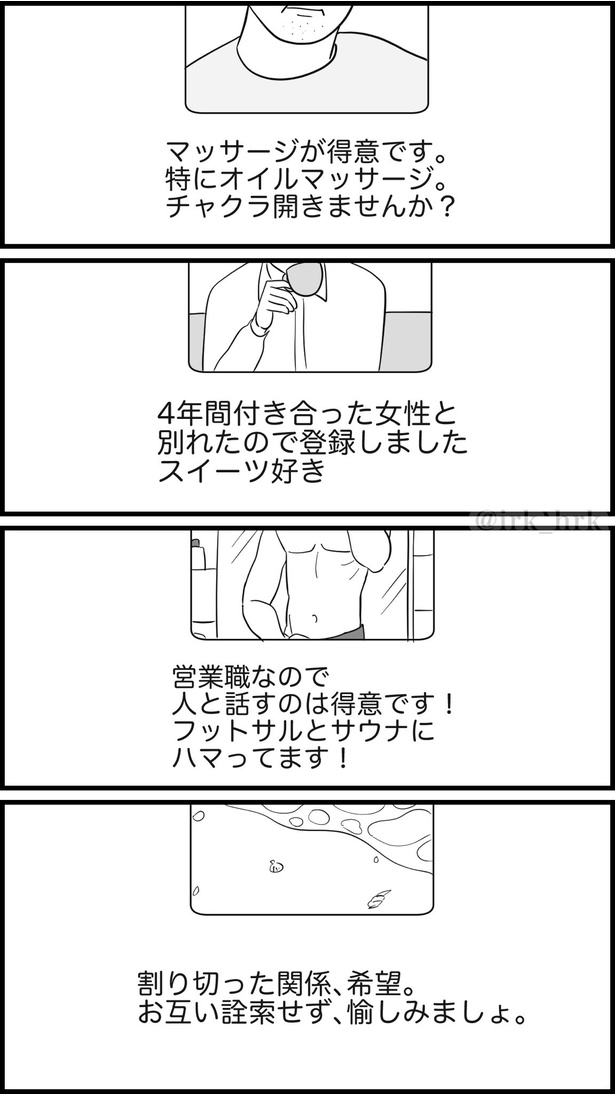 マッサージが得意です。
特にオイルマッサージ。
チャクラ開きませんか？

4年間付き合った女性と
別れたので登録しました
スイーツ好き

@hrk_hrk

営業職なので
人と話すのは得意です！
フットサルとサウナに
ハマってます！

割り切った関係、希望。
お互い詮索せず、愉しみましょ。